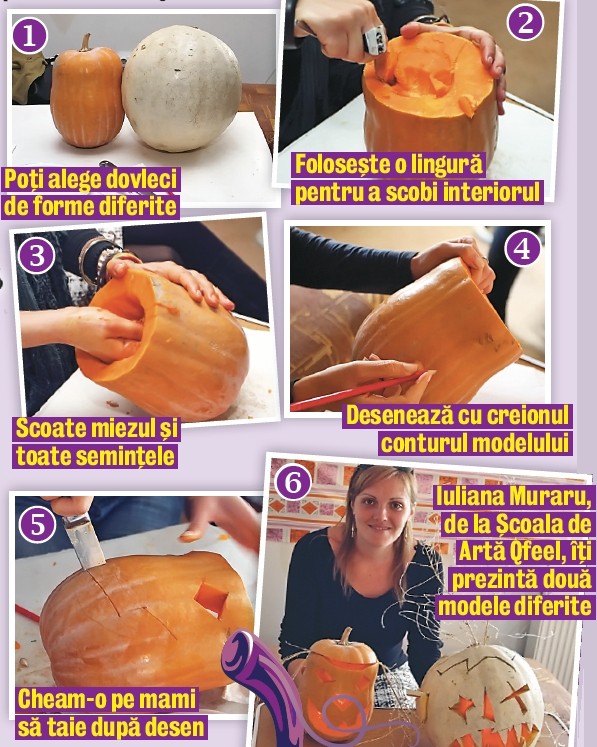 1
Poți alege dovleci de forme diferite

2
Folosește o lingură pentru a scobi interiorul

3
Scoate miezul și toate semințele

4
Desenează cu creionul conturul modelului

5
Cheam-o pe mami să taie după desen

6
Iuliana Muraru, de la Școala de Artă Qfeel, îți prezintă două modele diferite