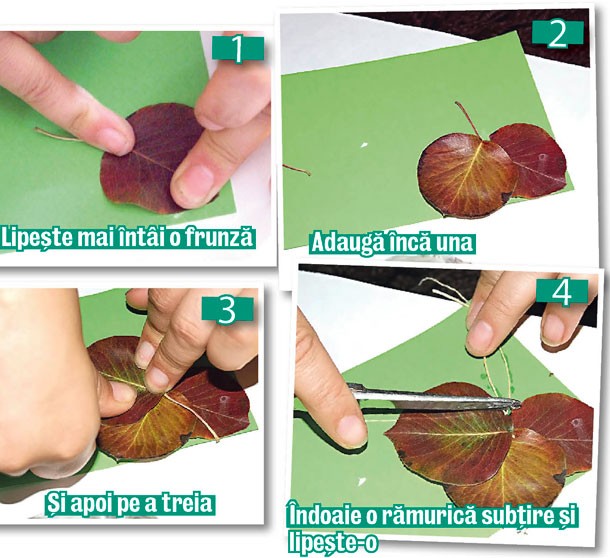 1

Lipește mai întâi o frunză

2

Adaugă încă una

3

Și apoi pe a treia

4

Îndoaie o rămurică subțire și lipește-o